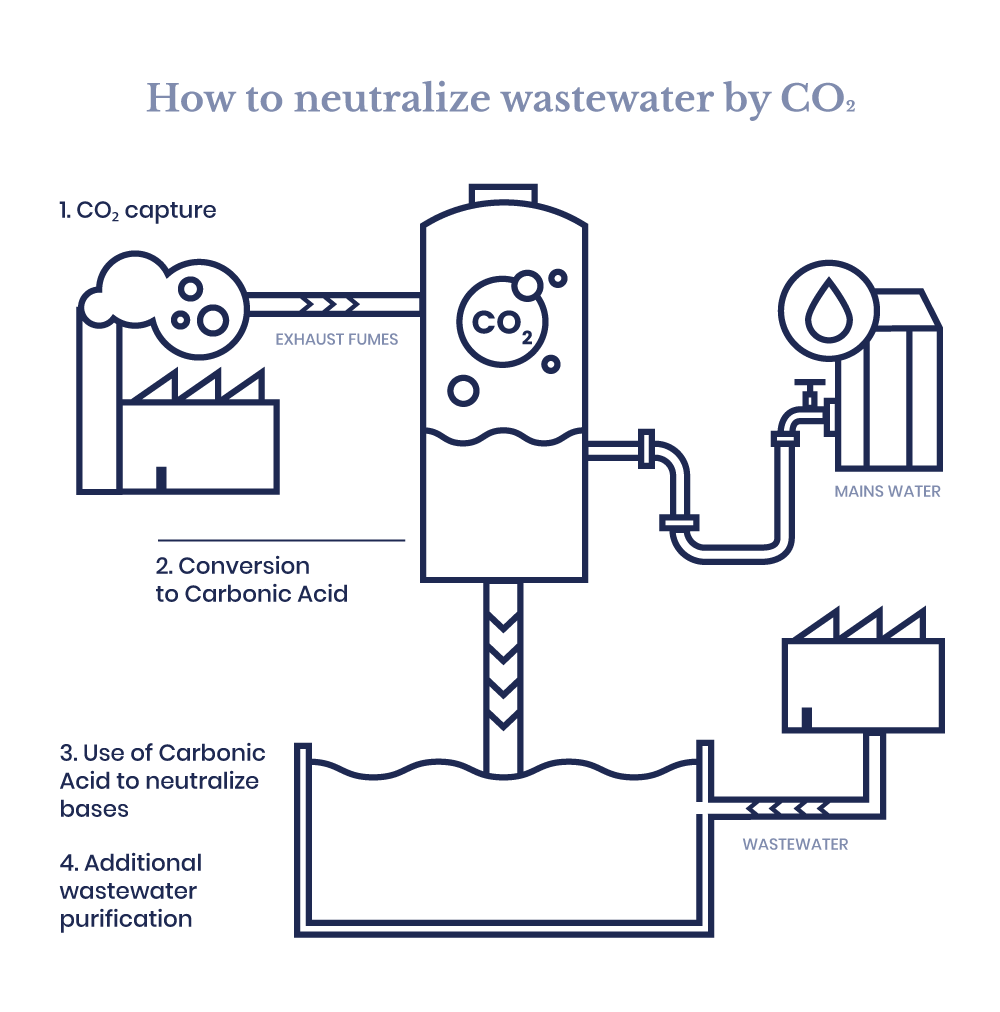 How to neutralize wastewater by $CO_2$

1. $CO_2$ capture

EXHAUST FUMES

$CO_2$

MAINS WATER

2. Conversion to Carbonic Acid

3. Use of Carbonic Acid to neutralize bases

4. Additional wastewater purification

WASTEWATER